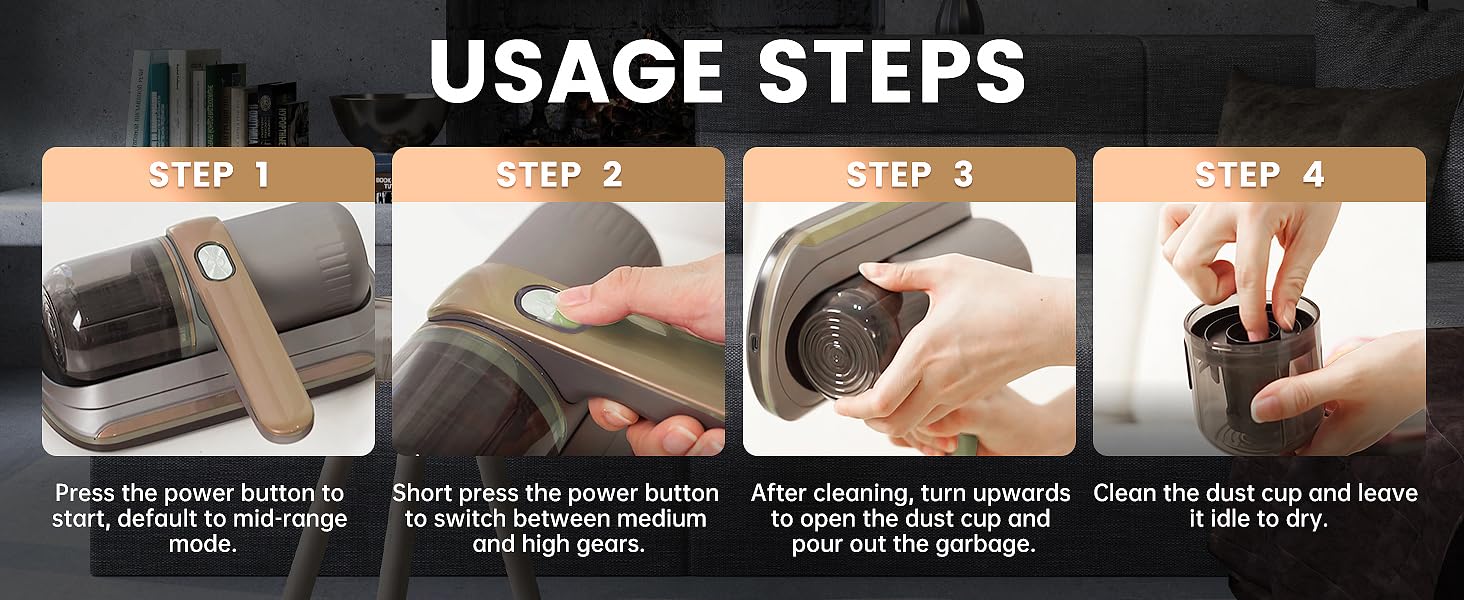 USAGE STEPS

STEP 1

Press the power button to start, default to mid-range mode.

STEP 2

Short press the power button to switch between medium and high gears.

STEP 3

After cleaning, turn upwards to open the dust cup and pour out the garbage.

STEP 4

Clean the dust cup and leave it idle to dry.