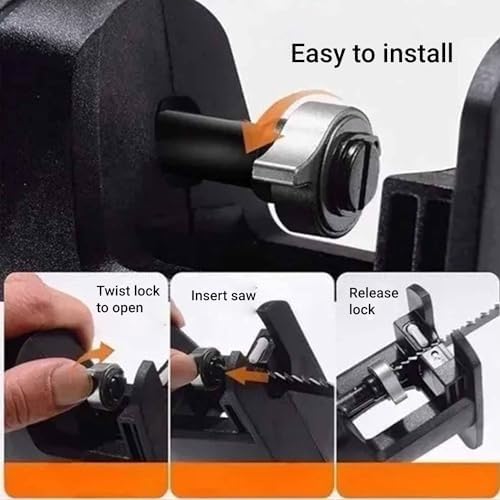 Easy to install

Twist lock to open

Insert saw

Release lock